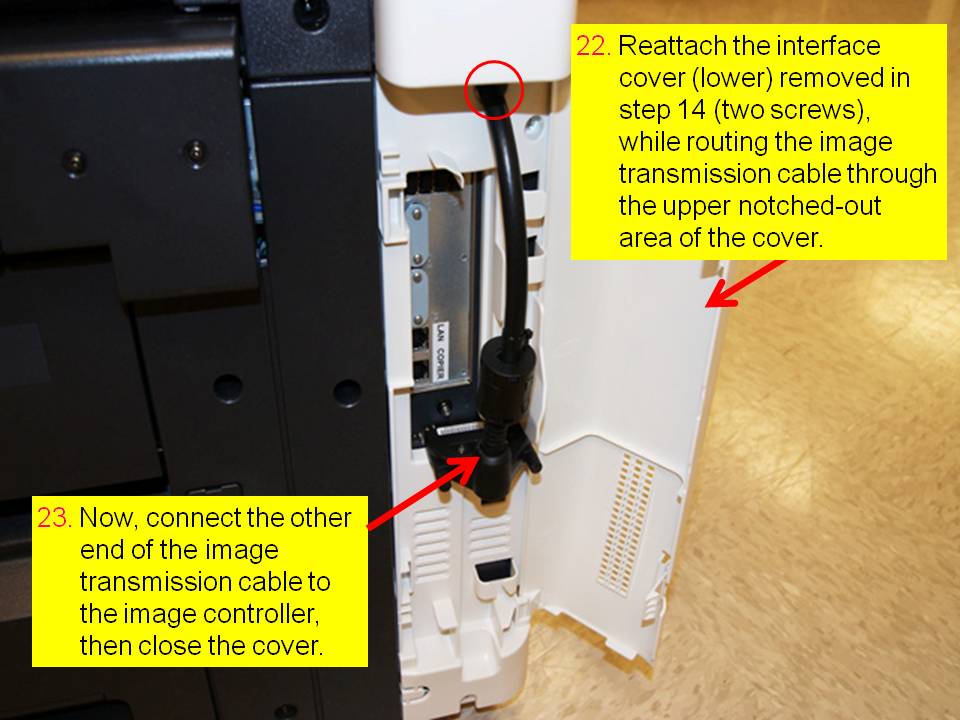 22. Reattach the interface cover (lower) removed in step 14 (two screws), while routing the image transmission cable through the upper notched-out area of the cover.

LAN COPIER

23. Now, connect the other end of the image transmission cable to the image controller, then close the cover.